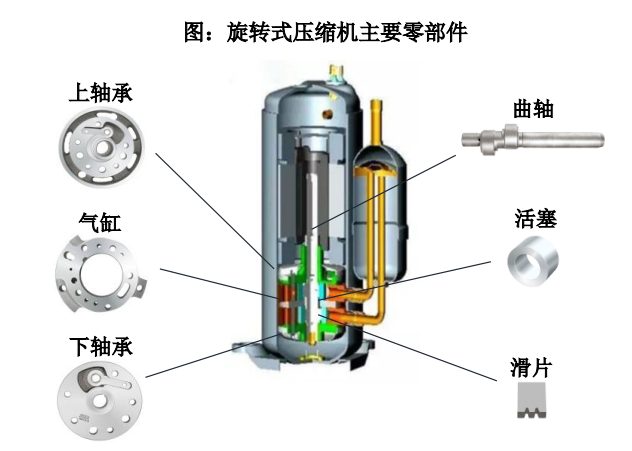 图：旋转式压缩机主要零部件

上轴承

气缸

下轴承

曲轴

活塞

滑片